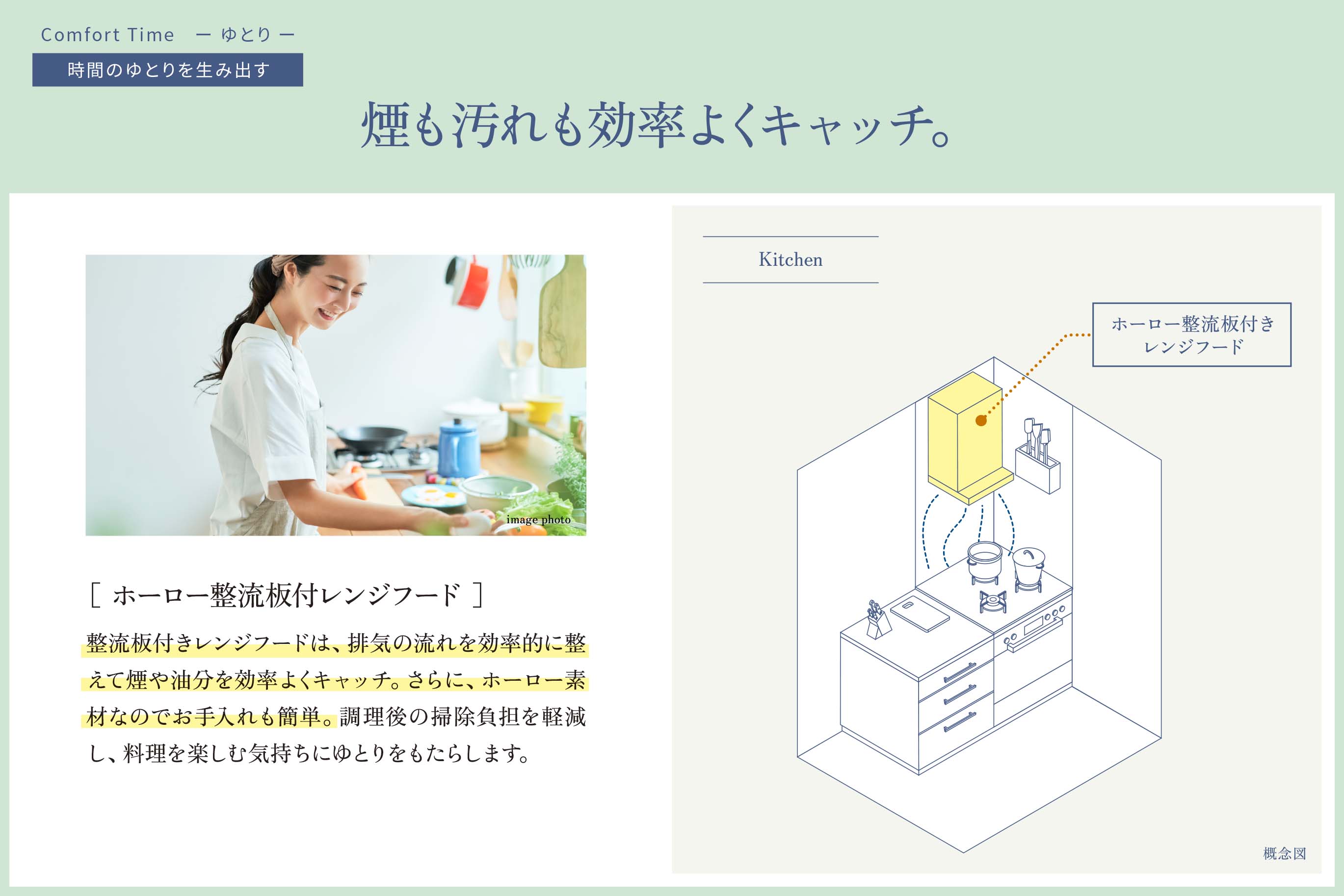 Comfort Time ー ゆとり ー

時間のゆとりを生み出す

煙も汚れも効率よくキャッチ。

image photo

［ ホーロー整流板付レンジフード ］

整流板付きレンジフードは、排気の流れを効率的に整えて煙や油分を効率よくキャッチ。さらに、ホーロー素材なのでお手入れも簡単。調理後の掃除負担を軽減し、料理を楽しむ気持ちにゆとりをもたらします。

Kitchen

ホーロー整流板付き レンジフード

概念図