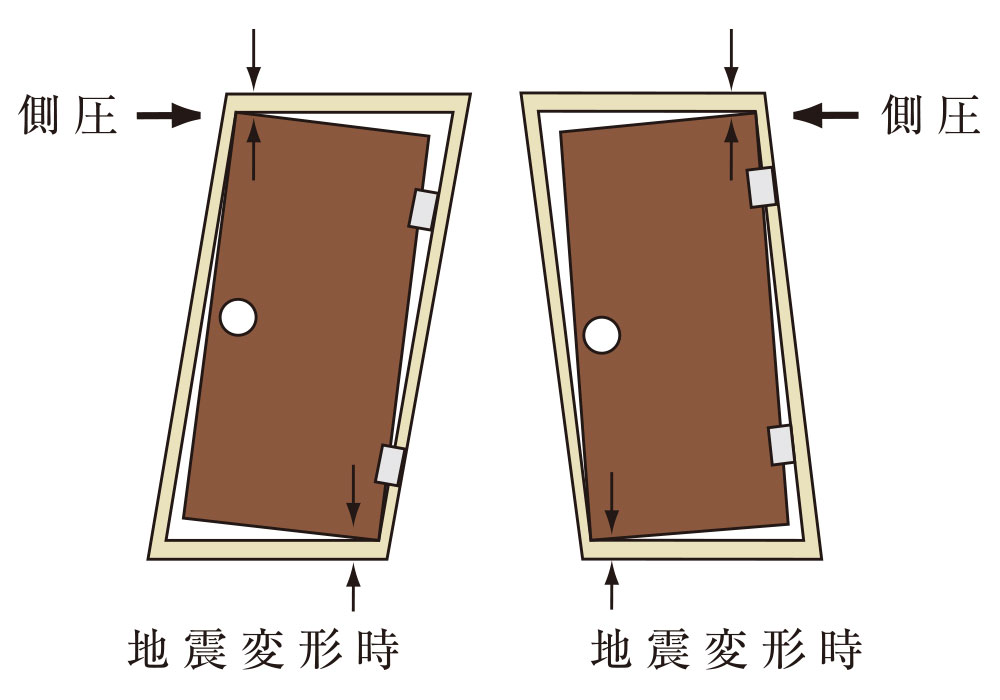 側圧

側圧

地震変形時

地震変形時