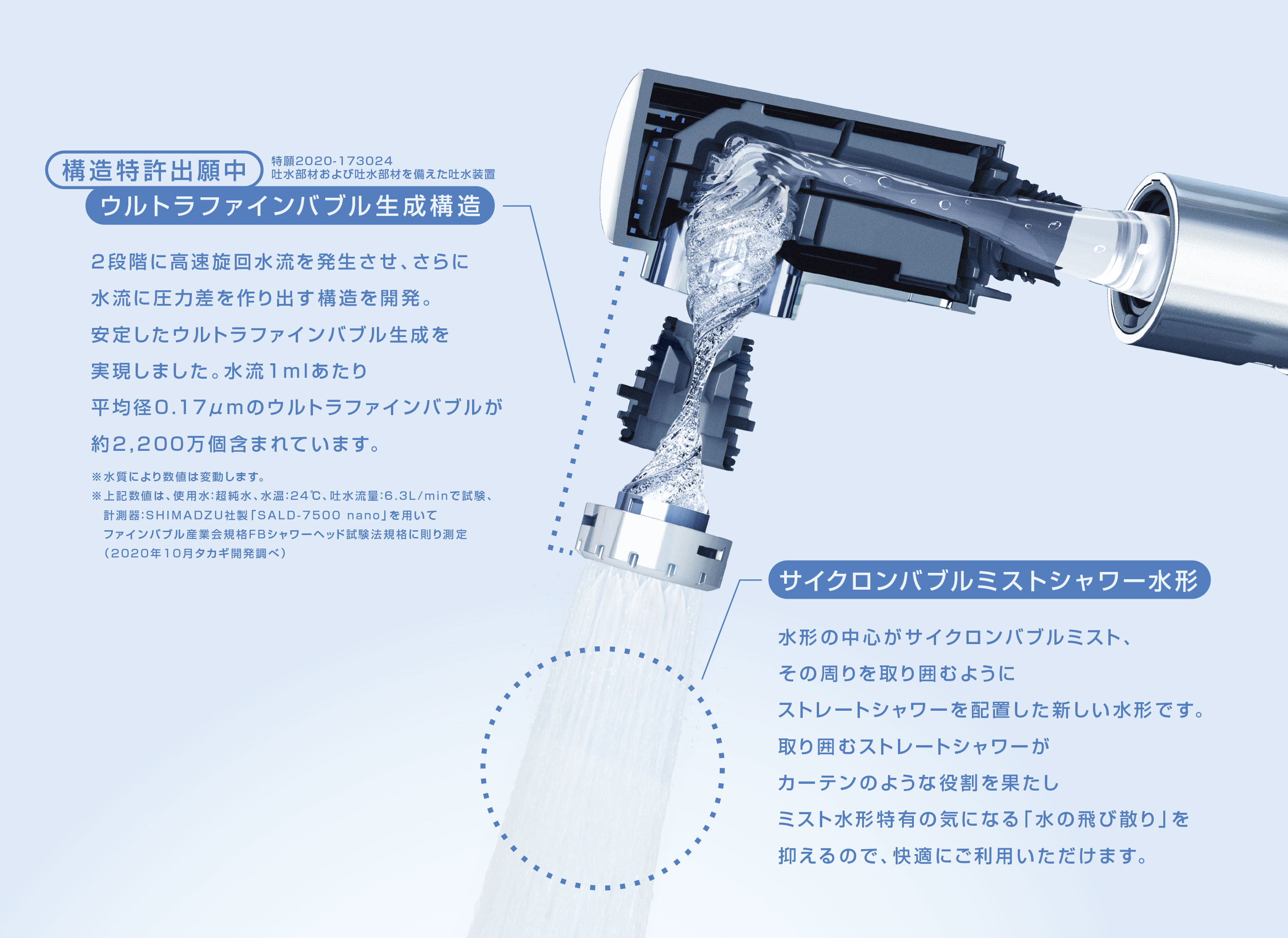 構造特許出願中 特願2020-173024 吐水部材および吐水部材を備えた吐水装置

ウルトラファインバブル生成構造

2段階に高速旋回水流を発生させ、さらに水流に圧力差を作り出す構造を開発。安定したウルトラファインバブル生成を実現しました。水流1mlあたり平均径0.17μmのウルトラファインバブルが約2,200万個含まれています。

※水質により数値は変動します。
※上記数値は、使用水:超純水、水温:24℃、吐水流量:6.3L/minで試験、計測器:SHIMADZU社製「SALD-7500 nano」を用いてファインバブル産業会規格FBシャワーヘッド試験法規格に則り測定（2020年10月タカギ開発調べ）

サイクロンバブルミストシャワー水形

水形の中心がサイクロンバブルミスト、その周りを取り囲むようにストレートシャワーを配置した新しい水形です。取り囲むストレートシャワーがカーテンのような役割を果たしミスト水形特有の気になる「水の飛び散り」を抑えるので、快適にご利用いただけます。