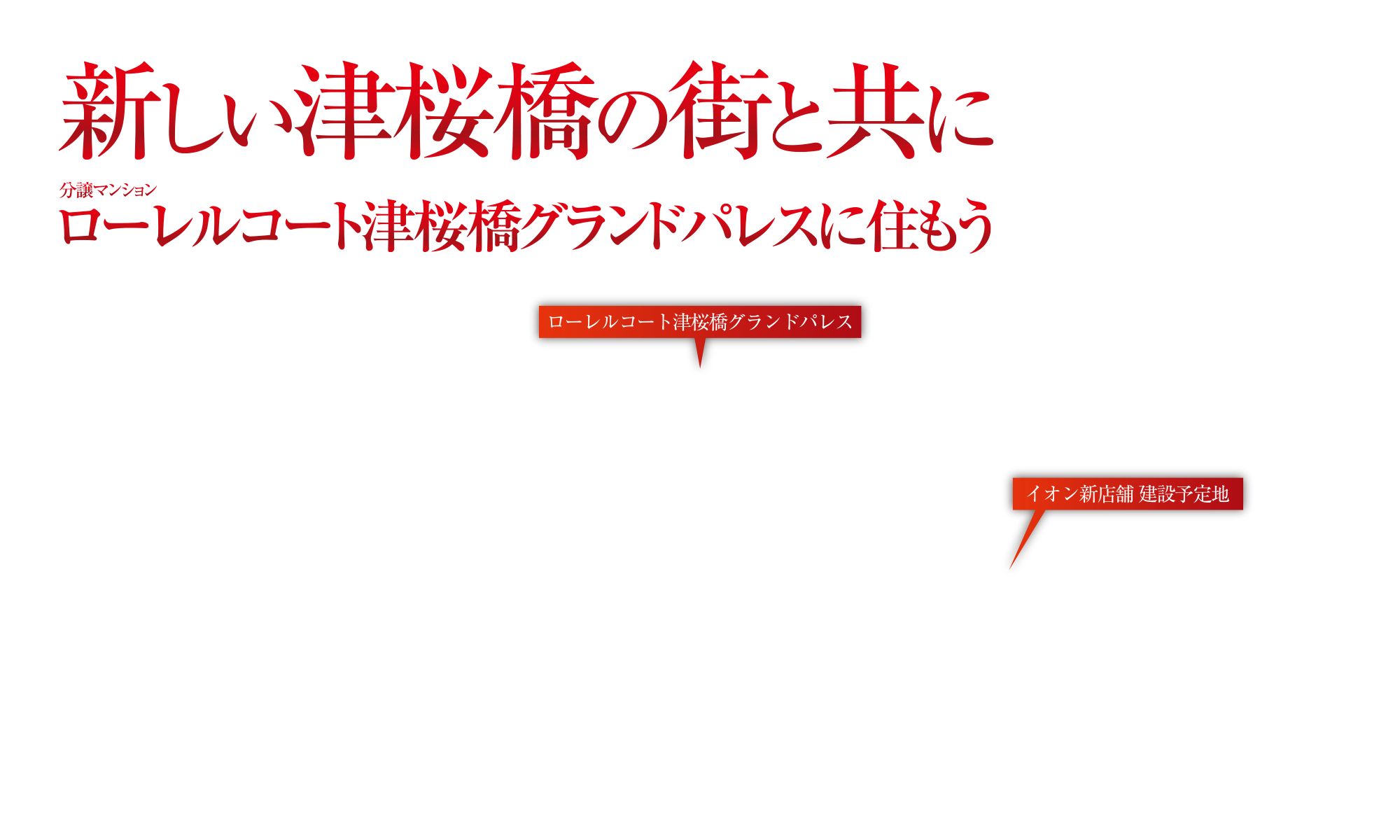 新しい津桜橋の街と共に

分譲マンション
ローレルコート津桜橋グランドパレスに住もう

ローレルコート津桜橋グランドパレス

イオン新店舗 建設予定地